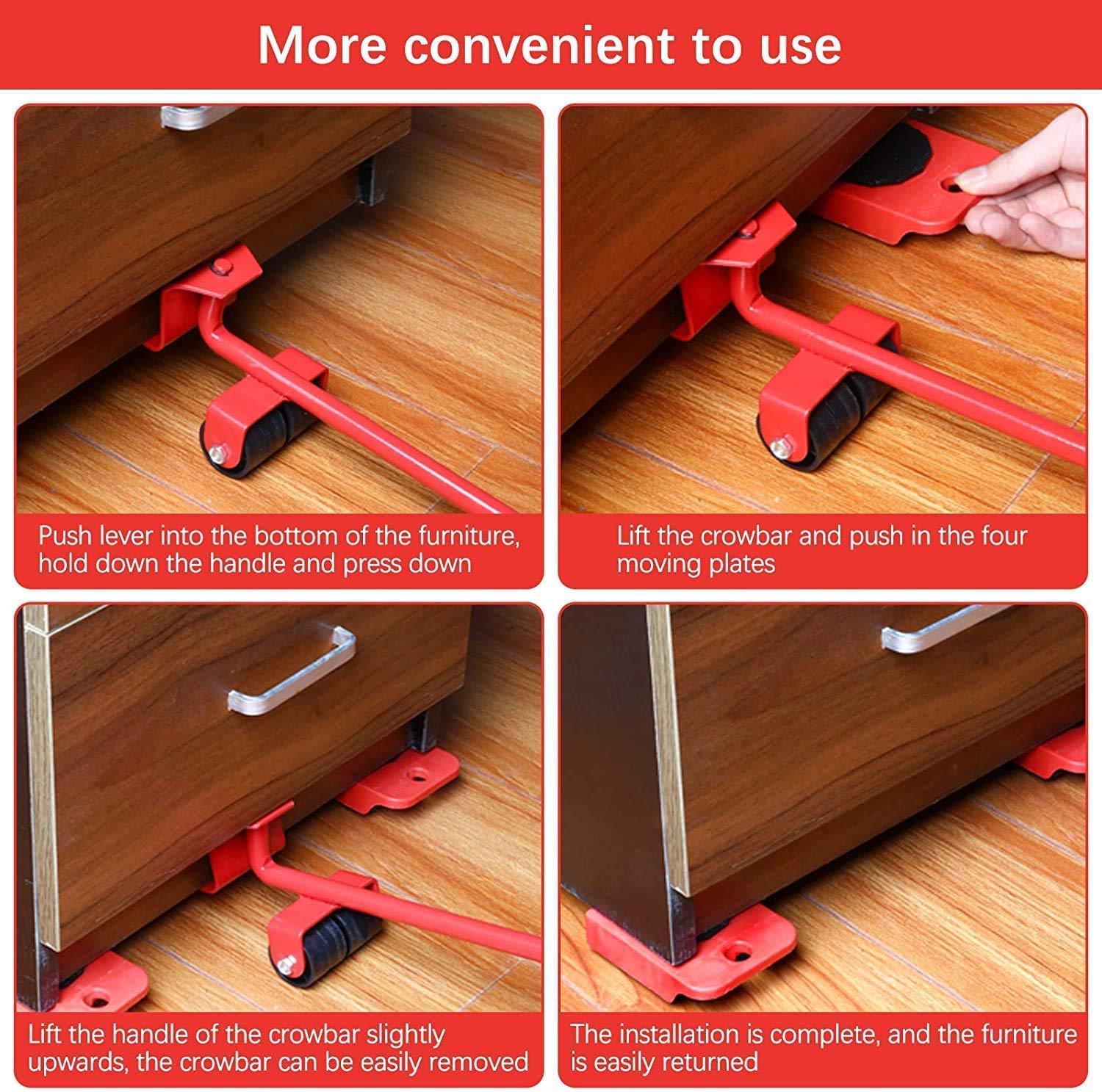 More convenient to use

Push lever into the bottom of the furniture, hold down the handle and press down

Lift the crowbar and push in the four moving plates

Lift the handle of the crowbar slightly upwards, the crowbar can be easily removed

The installation is complete, and the furniture is easily returned